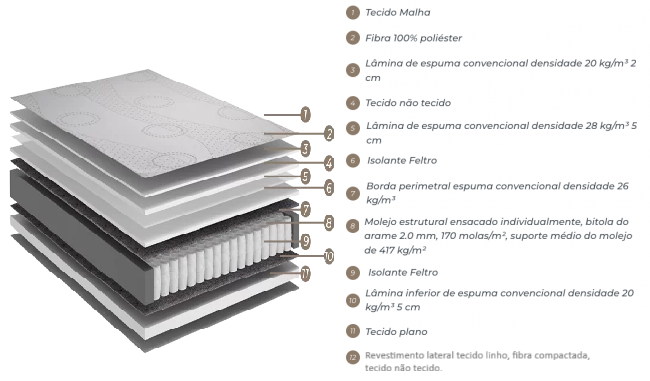 1
2
3
4
5
6
7
8
9
10
11

1 Tecido Malha

2 Fibra 100% poliéster

3 Lâmina de espuma convencional densidade 20 kg/m³ 2 cm

4 Tecido não tecido

5 Lâmina de espuma convencional densidade 28 kg/m³ 5 cm

6 Isolante Feltro

7 Borda perimetral espuma convencional densidade 26 kg/m³

8 Molejo estrutural ensacado individualmente, bitola do arame 2.0 mm, 170 molas/m², suporte médio do molejo de 417 kg/m²

9 Isolante Feltro

10 Lâmina inferior de espuma convencional densidade 20 kg/m³ 5 cm

11 Tecido plano

12 Revestimento lateral tecido linho, fibra compactada, tecido não tecido.